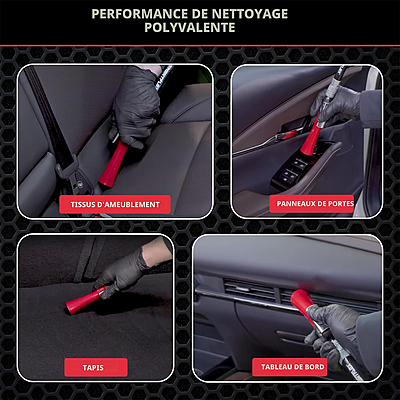 PERFORMANCE DE NETTOYAGE POLYVALENTE

TISSUS D'AMEUBLEMENT

PANNEAUX DE PORTES

TAPIS

TABLEAU DE BORD