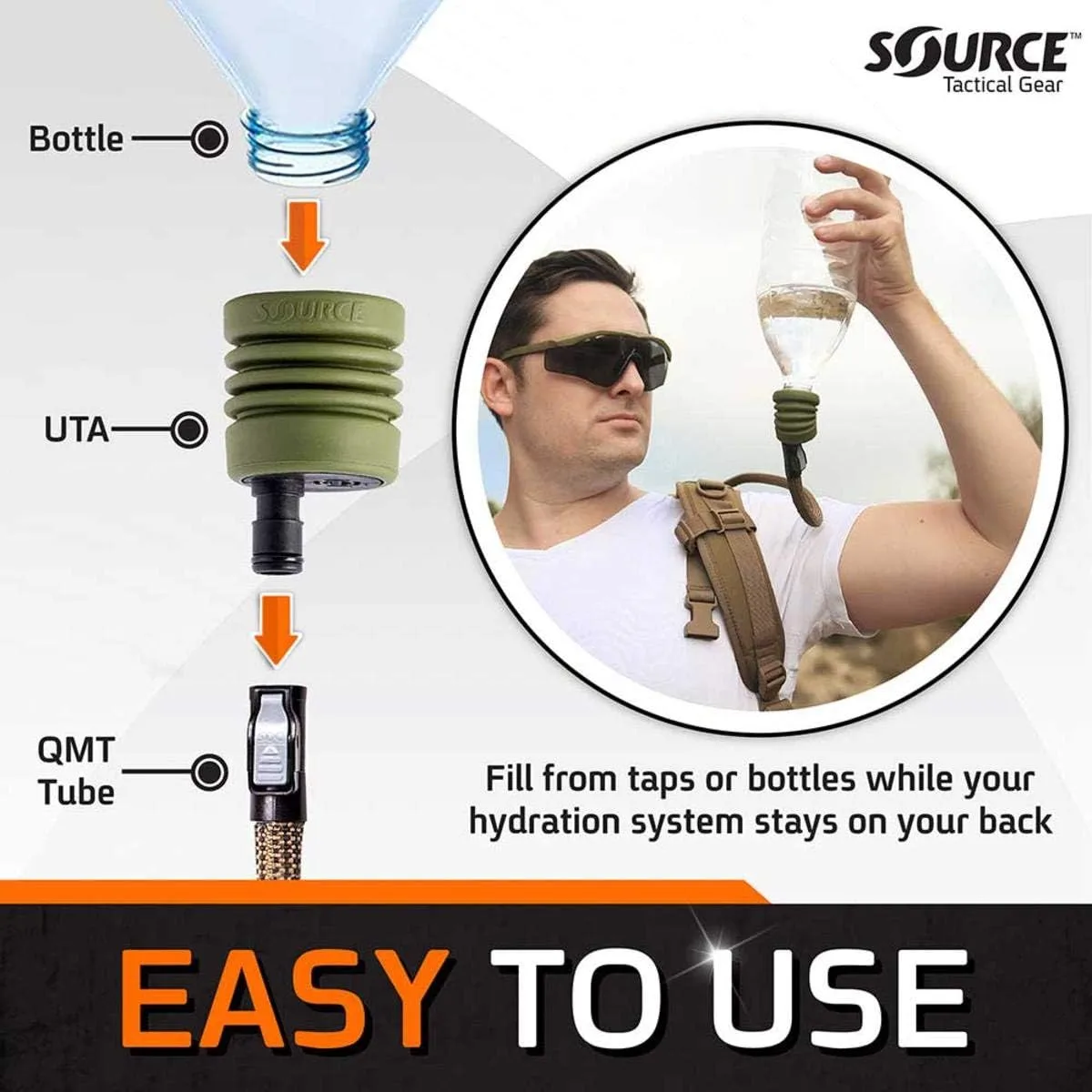 SOURCE™
Tactical Gear

Bottle

SOURCE

UTA

QMT
Tube

Fill from taps or bottles while your hydration system stays on your back

EASY TO USE