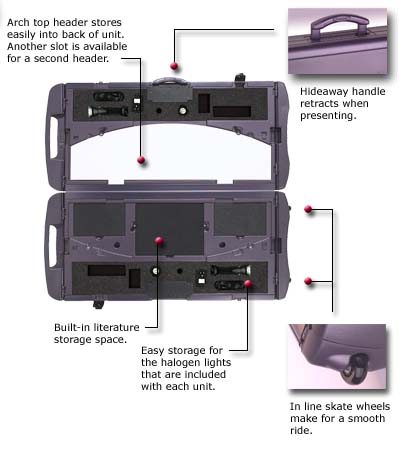 Arch top header stores easily into back of unit. Another slot is available for a second header.

Hideaway handle retracts when presenting.

Built-in literature storage space.

Easy storage for the halogen lights that are included with each unit.

In line skate wheels make for a smooth ride.