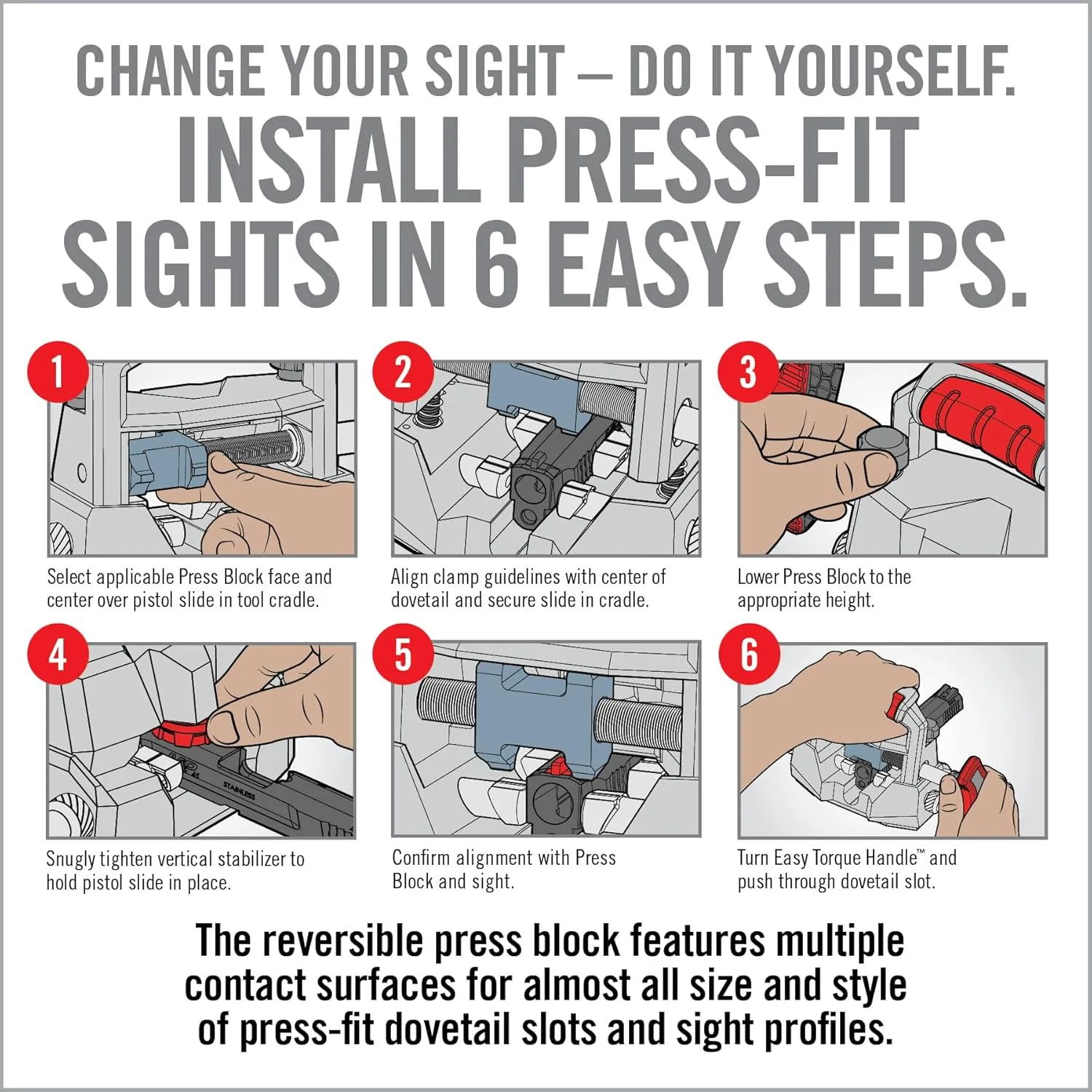 CHANGE YOUR SIGHT — DO IT YOURSELF.
INSTALL PRESS-FIT SIGHTS IN 6 EASY STEPS.

1
Select applicable Press Block face and center over pistol slide in tool cradle.

2
Align clamp guidelines with center of dovetail and secure slide in cradle.

3
Lower Press Block to the appropriate height.

4
STAINLESS
Snugly tighten vertical stabilizer to hold pistol slide in place.

5
Confirm alignment with Press Block and sight.

6
Turn Easy Torque Handle™ and push through dovetail slot.

The reversible press block features multiple contact surfaces for almost all size and style of press-fit dovetail slots and sight profiles.