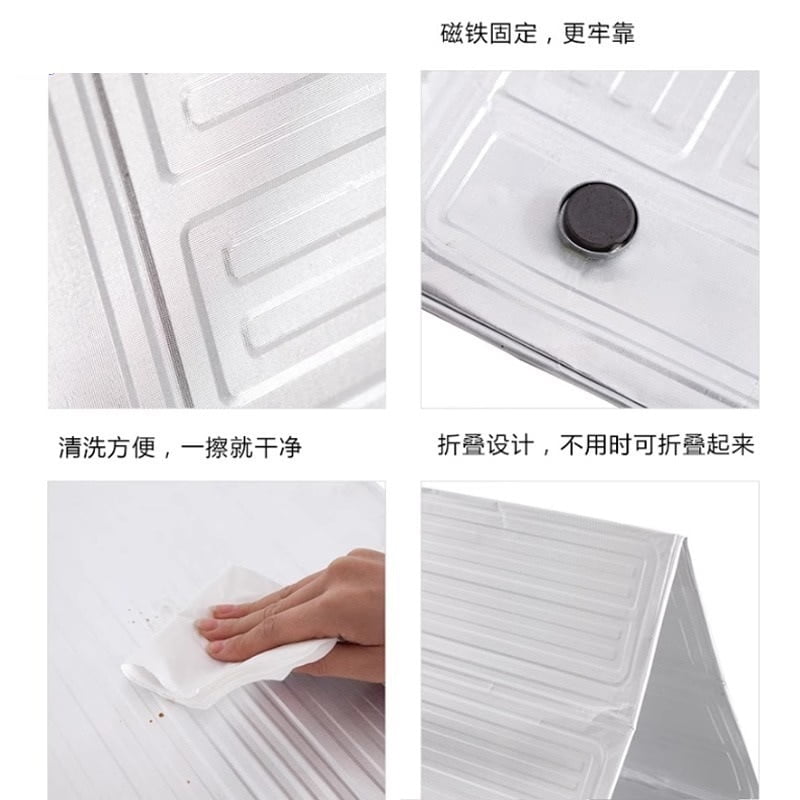 磁铁固定，更牢靠

清洗方便，一擦就干净

折叠设计，不用时可折叠起来