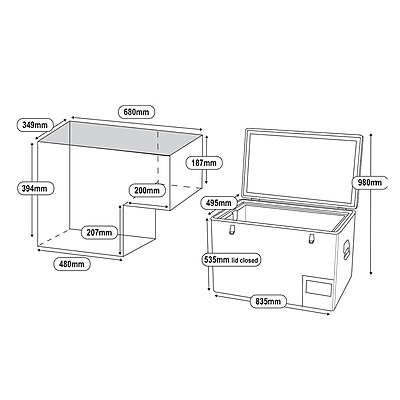 680mm

349mm

187mm

394mm

200mm

207mm

480mm

980mm

495mm

535mm lid closed

835mm