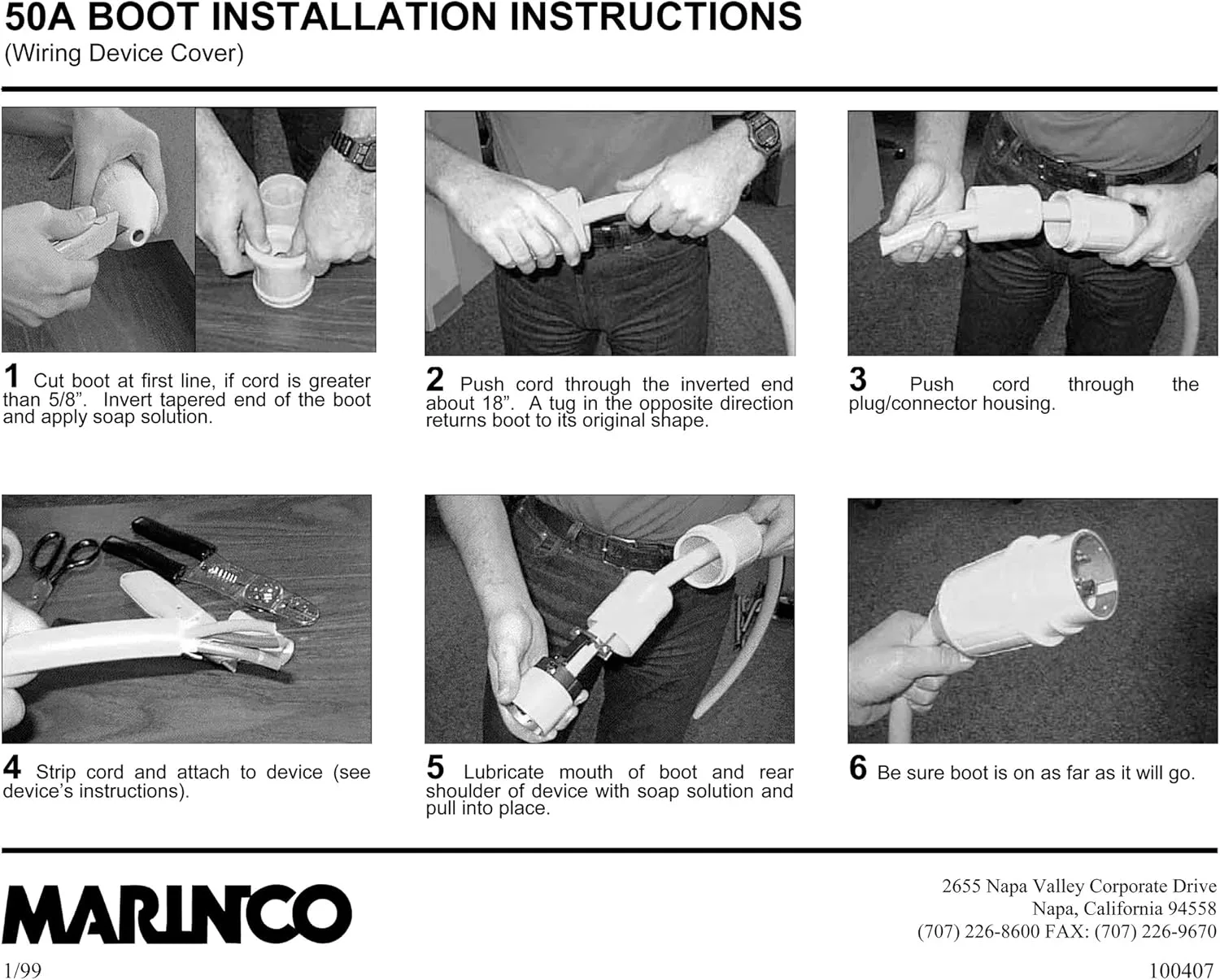 50A BOOT INSTALLATION INSTRUCTIONS
(Wiring Device Cover)

1 Cut boot at first line, if cord is greater than 5/8”. Invert tapered end of the boot and apply soap solution.

2 Push cord through the inverted end about 18”. A tug in the opposite direction returns boot to its original shape.

3 Push cord through the plug/connector housing.

4 Strip cord and attach to device (see device’s instructions).

5 Lubricate mouth of boot and rear shoulder of device with soap solution and pull into place.

6 Be sure boot is on as far as it will go.

MARINCO

2655 Napa Valley Corporate Drive
Napa, California 94558
(707) 226-8600 FAX: (707) 226-9670

1/99

100407