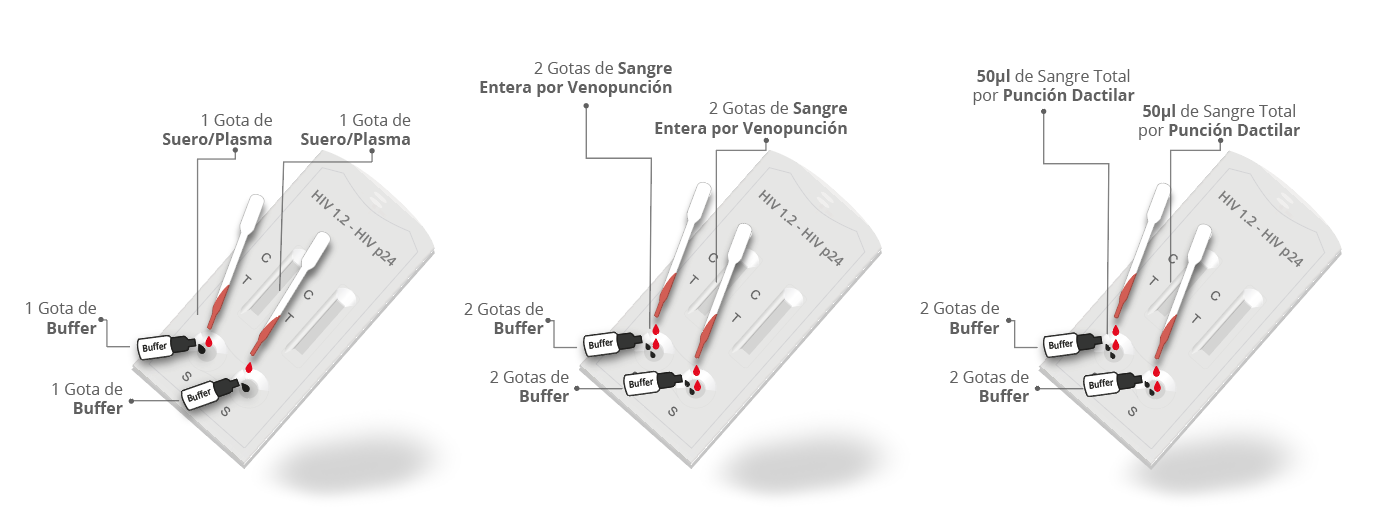 1 Gota de **Suero/Plasma**

1 Gota de **Suero/Plasma**

HIV 1.2 - HIV p24

C T C T

1 Gota de **Buffer**

Buffer

1 Gota de **Buffer**

Buffer

S S

2 Gotas de **Sangre Entera por Venopunción**

2 Gotas de **Sangre Entera por Venopunción**

HIV 1.2 - HIV p24

C T C T

2 Gotas de **Buffer**

Buffer

2 Gotas de **Buffer**

Buffer

S S

**50µl** de Sangre Total por **Punción Dactilar**

**50µl** de Sangre Total por **Punción Dactilar**

HIV 1.2 - HIV p24

C T C T

2 Gotas de **Buffer**

Buffer

2 Gotas de **Buffer**

Buffer

S S