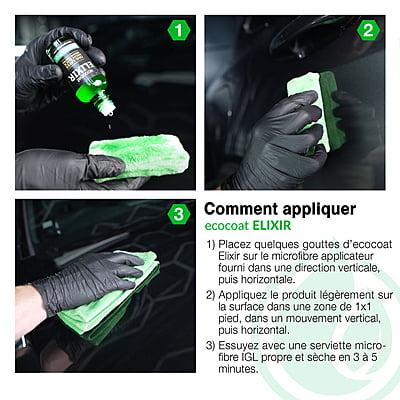 1

ELIXIR

2

3

Comment appliquer
ecocoat ELIXIR

1) Placez quelques gouttes d'ecocoat Elixir sur le microfibre applicateur fourni dans une direction verticale, puis horizontale.

2) Appliquez le produit légèrement sur la surface dans une zone de 1x1 pied, dans un mouvement vertical, puis horizontal.

3) Essuyez avec une serviette microfibre IGL propre et sèche en 3 à 5 minutes.