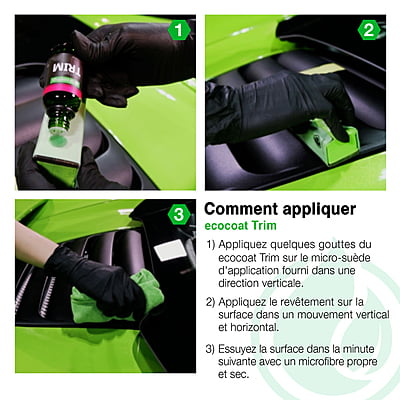 1

TRIM

2

3

Comment appliquer
ecocoat Trim

1) Appliquez quelques gouttes du ecocoat Trim sur le micro-suède d'application fourni dans une direction verticale.

2) Appliquez le revêtement sur la surface dans un mouvement vertical et horizontal.

3) Essuyez la surface dans la minute suivante avec un microfibre propre et sec.