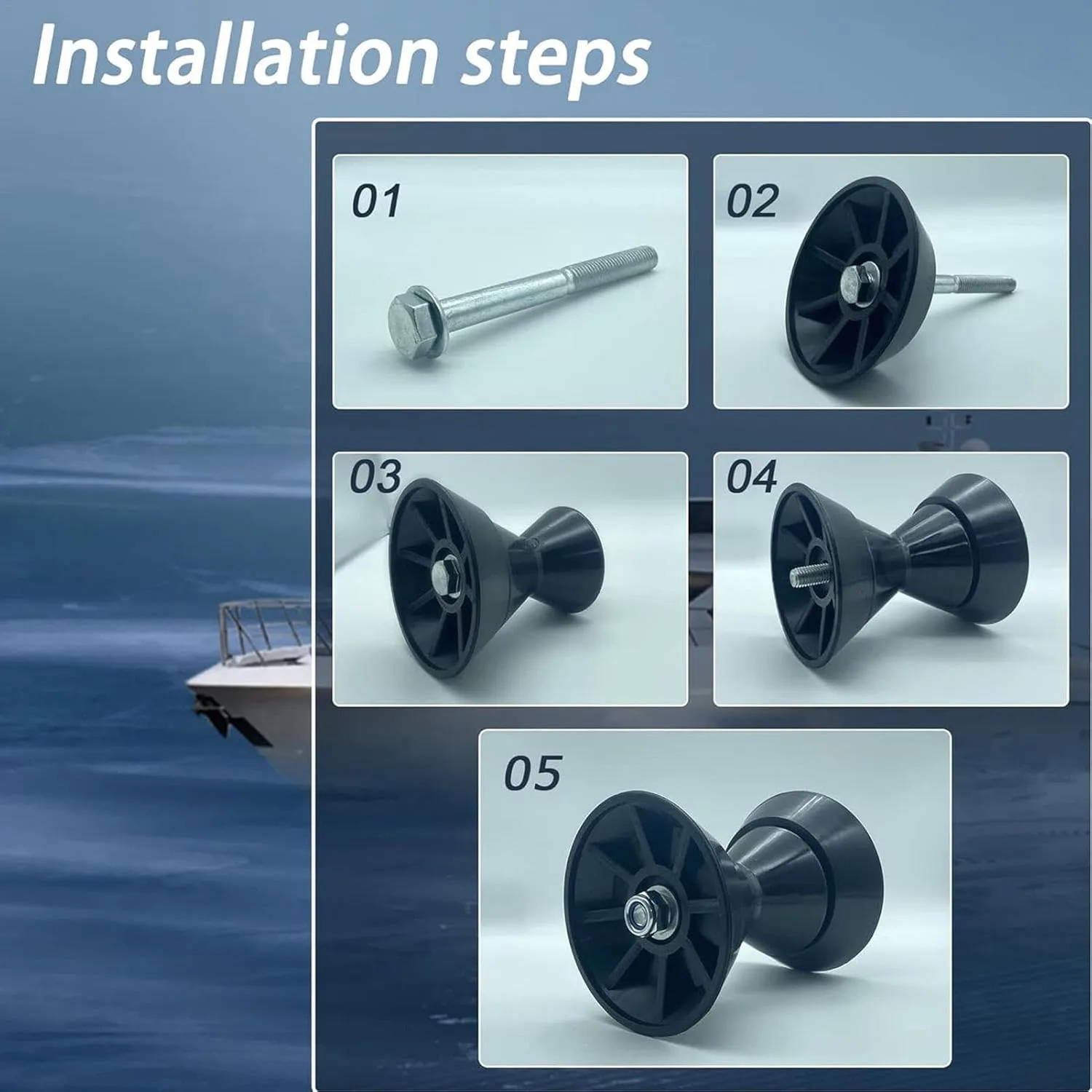 Installation steps

01

02

03

04

05