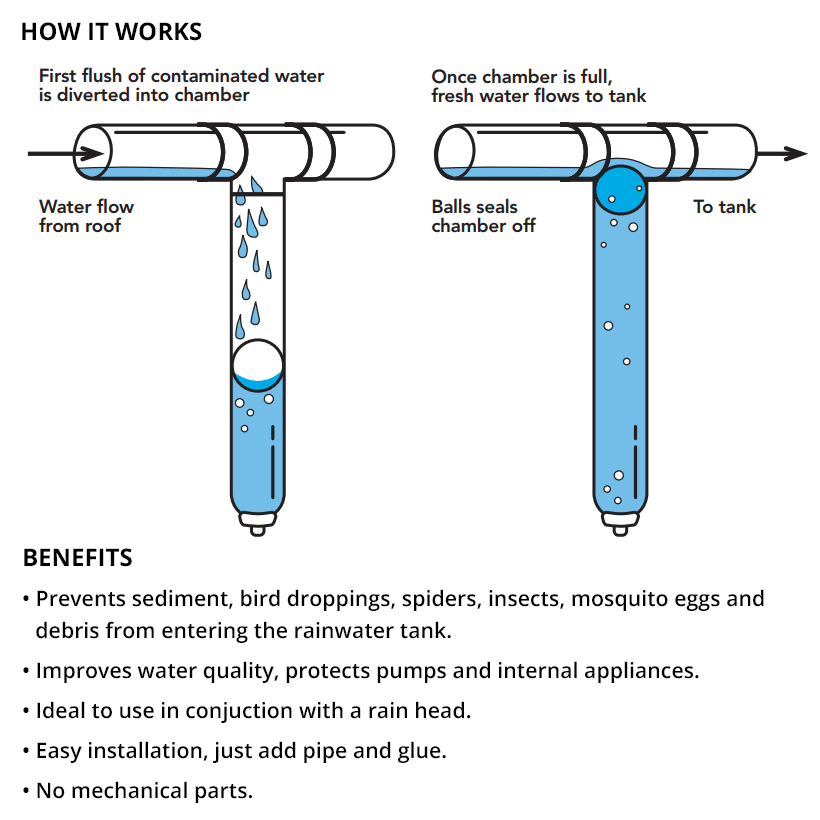 HOW IT WORKS

First flush of contaminated water is diverted into chamber

Water flow from roof

Once chamber is full, fresh water flows to tank

Balls seals chamber off

To tank

BENEFITS

• Prevents sediment, bird droppings, spiders, insects, mosquito eggs and debris from entering the rainwater tank.

• Improves water quality, protects pumps and internal appliances.

• Ideal to use in conjuction with a rain head.

• Easy installation, just add pipe and glue.

• No mechanical parts.