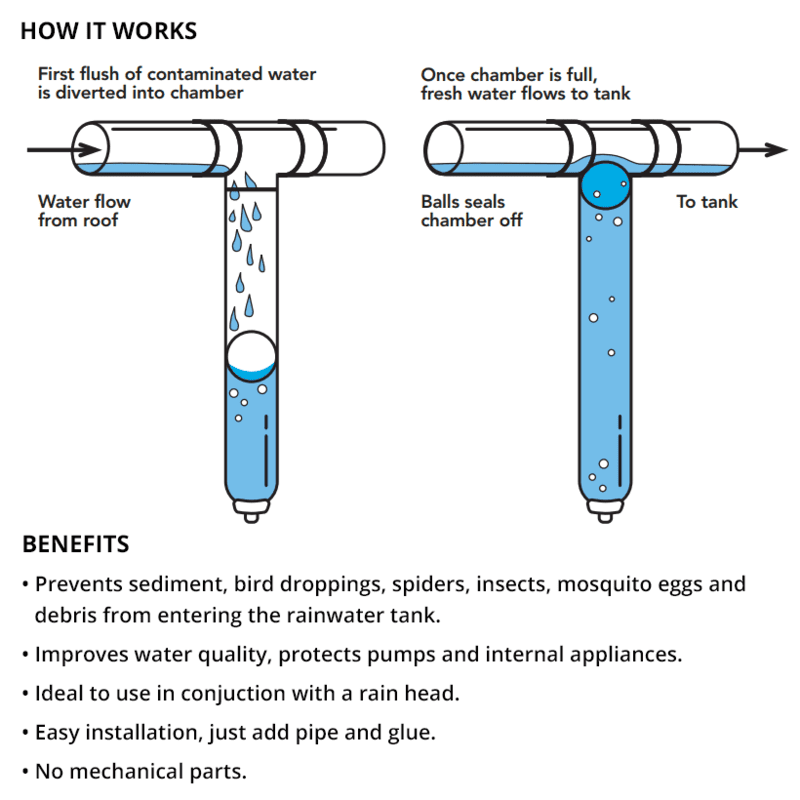 HOW IT WORKS

First flush of contaminated water is diverted into chamber

Water flow from roof

Once chamber is full, fresh water flows to tank

Balls seals chamber off

To tank

BENEFITS

• Prevents sediment, bird droppings, spiders, insects, mosquito eggs and debris from entering the rainwater tank.

• Improves water quality, protects pumps and internal appliances.

• Ideal to use in conjuction with a rain head.

• Easy installation, just add pipe and glue.

• No mechanical parts.