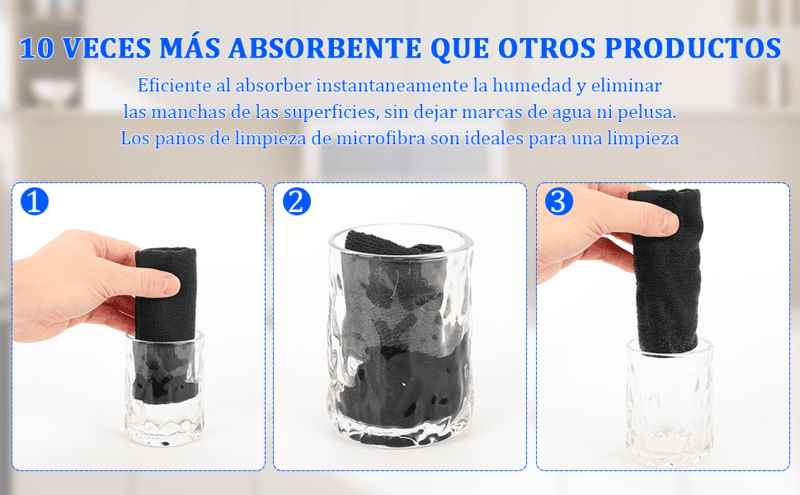 10 VECES MÁS ABSORBENTE QUE OTROS PRODUCTOS

Eficiente al absorber instantaneamente la humedad y eliminar las manchas de las superficies, sin dejar marcas de agua ni pelusa. Los paños de limpieza de microfibra son ideales para una limpieza

1

2

3