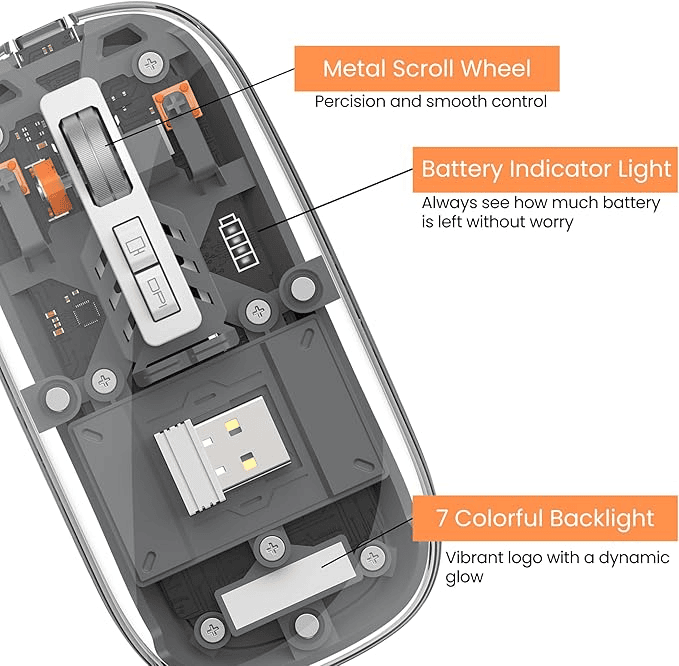 Metal Scroll Wheel
Percision and smooth control

Battery Indicator Light
Always see how much battery is left without worry

DPI

7 Colorful Backlight
Vibrant logo with a dynamic glow