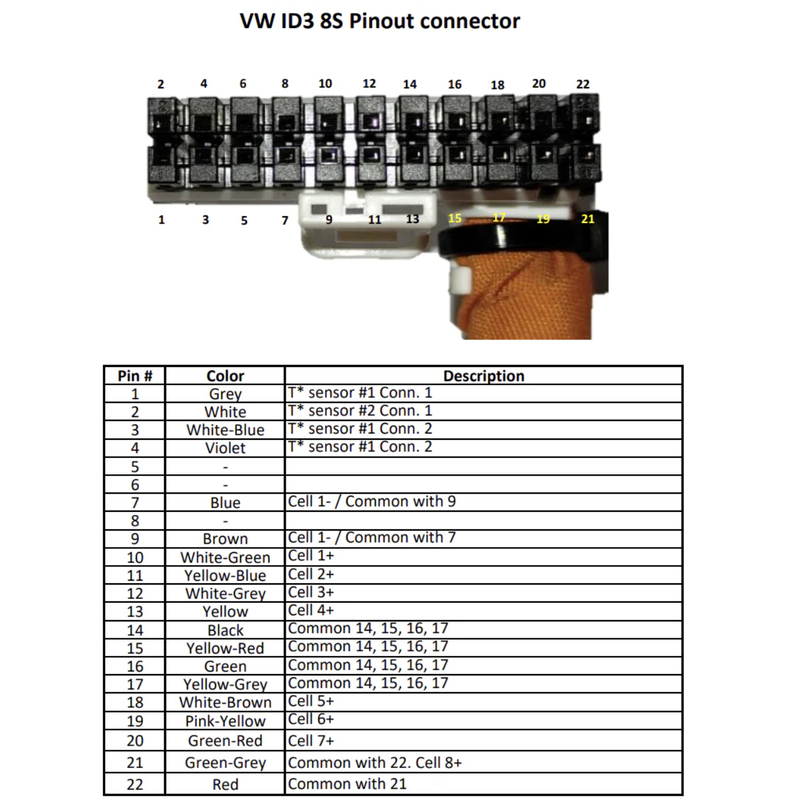 VW ID3 8S Pinout connector

2 4 6 8 10 12 14 16 18 20 22

1 3 5 7 9 11 13 15 17 19 21

| Pin # | Color | Description |
|---|---|---|
| 1 | Grey | T* sensor #1 Conn. 1 |
| 2 | White | T* sensor #2 Conn. 1 |
| 3 | White-Blue | T* sensor #1 Conn. 2 |
| 4 | Violet | T* sensor #1 Conn. 2 |
| 5 | - | |
| 6 | - | |
| 7 | Blue | Cell 1- / Common with 9 |
| 8 | - | |
| 9 | Brown | Cell 1- / Common with 7 |
| 10 | White-Green | Cell 1+ |
| 11 | Yellow-Blue | Cell 2+ |
| 12 | White-Grey | Cell 3+ |
| 13 | Yellow | Cell 4+ |
| 14 | Black | Common 14, 15, 16, 17 |
| 15 | Yellow-Red | Common 14, 15, 16, 17 |
| 16 | Green | Common 14, 15, 16, 17 |
| 17 | Yellow-Grey | Common 14, 15, 16, 17 |
| 18 | White-Brown | Cell 5+ |
| 19 | Pink-Yellow | Cell 6+ |
| 20 | Green-Red | Cell 7+ |
| 21 | Green-Grey | Common with 22. Cell 8+ |
| 22 | Red | Common with 21 |