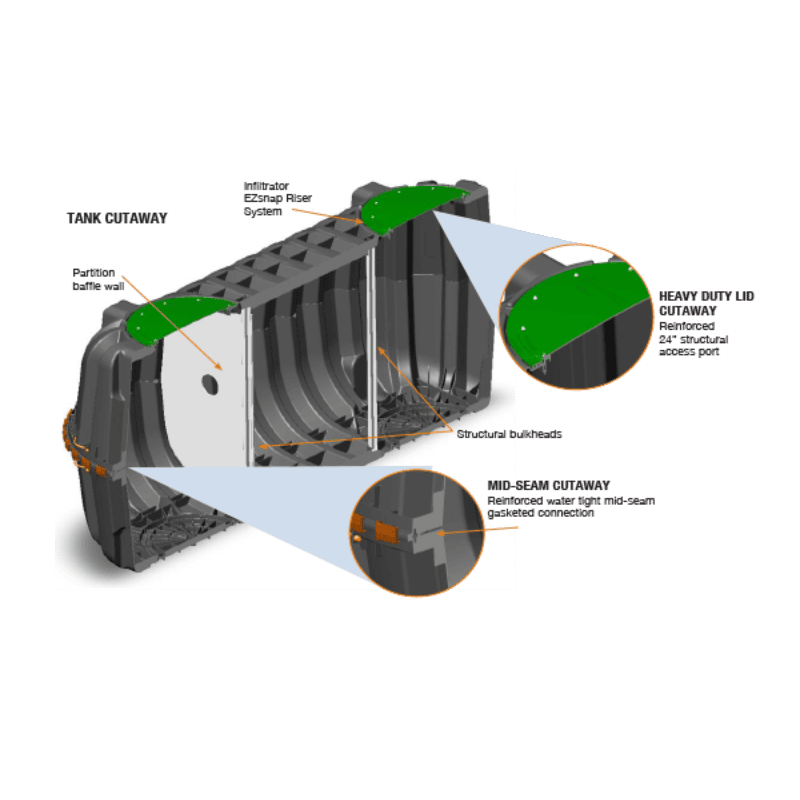 TANK CUTAWAY

Infiltrator EZsnap Riser System

Partition baffle wall

HEAVY DUTY LID CUTAWAY
Reinforced 24" structural access port

Structural bulkheads

MID-SEAM CUTAWAY
Reinforced water tight mid-seam gasketed connection