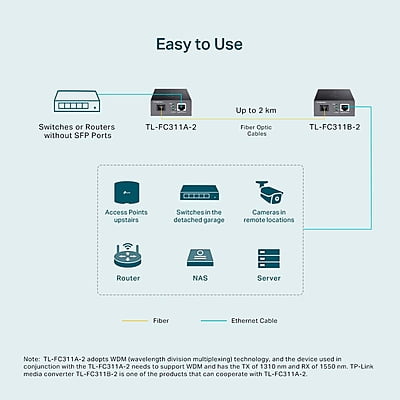 Easy to Use

Switches or Routers without SFP Ports

TL-FC311A-2

Up to 2 km

Fiber Optic Cables

TL-FC311B-2

Access Points upstairs

Switches in the detached garage

Cameras in remote locations

Router

NAS

Server

Fiber

Ethernet Cable

Note: TL-FC311A-2 adopts WDM (wavelength division multiplexing) technology, and the device used in conjunction with the TL-FC311A-2 needs to support WDM and has the TX of 1310 nm and RX of 1550 nm. TP-Link media converter TL-FC311B-2 is one of the products that can cooperate with TL-FC311A-2.