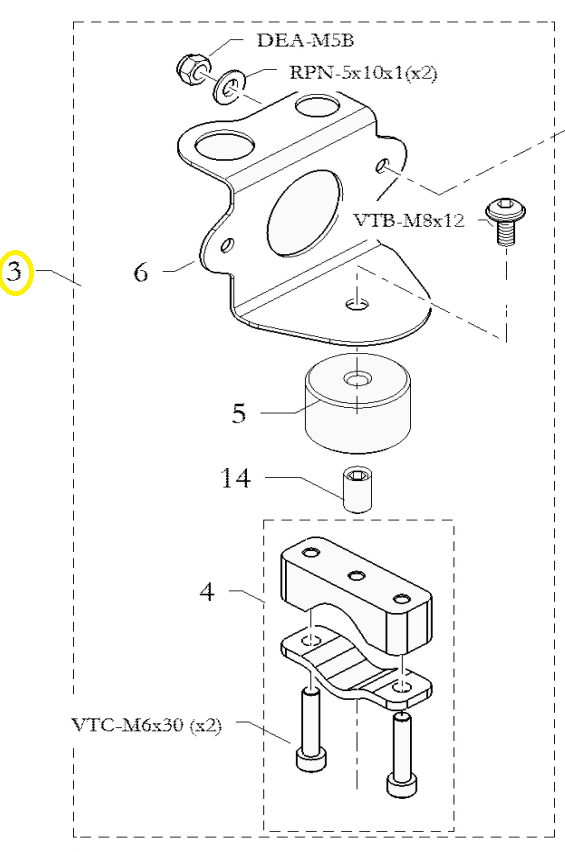 DEA-M5B
RPN-5x10x1(x2)
VTB-M8x12
3
6
5
14
4
VTC-M6x30 (x2)