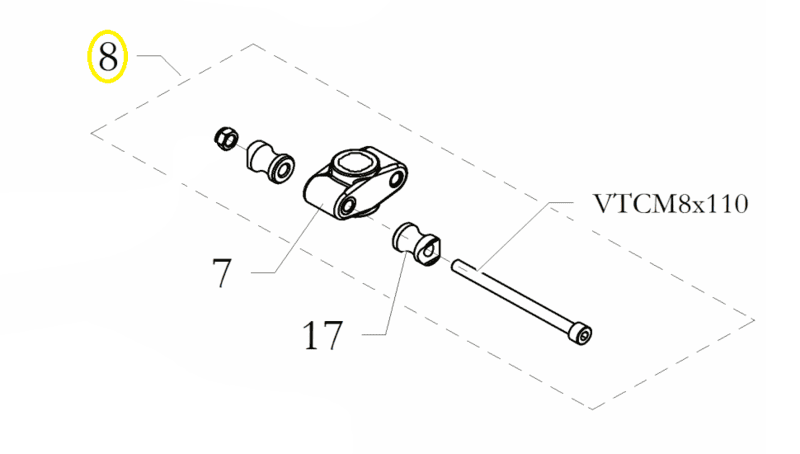 8

VTCM8x110

7

17