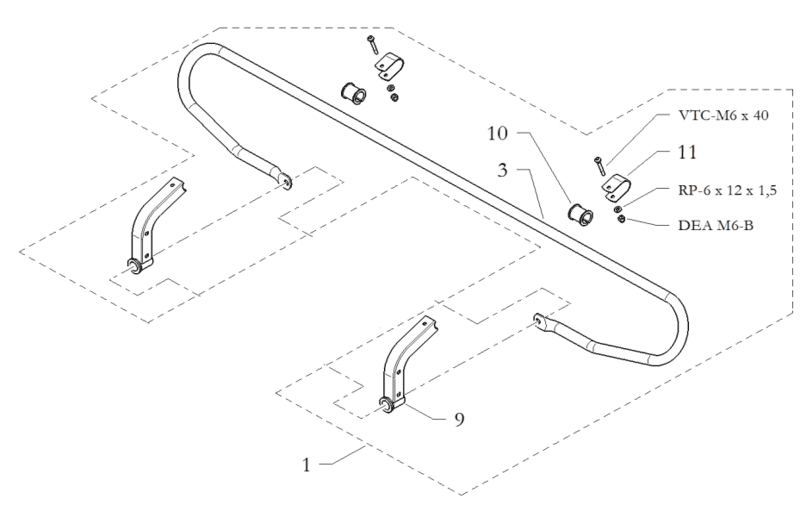 VTC-M6 x 40
10
11
3
RP-6 x 12 x 1,5
DEA M6-B
9
1