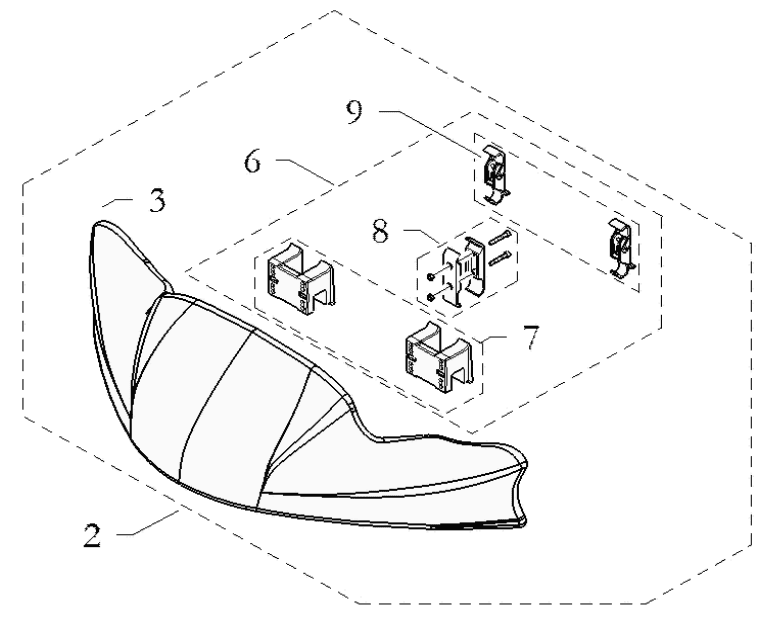 9
6
3
8
7
2