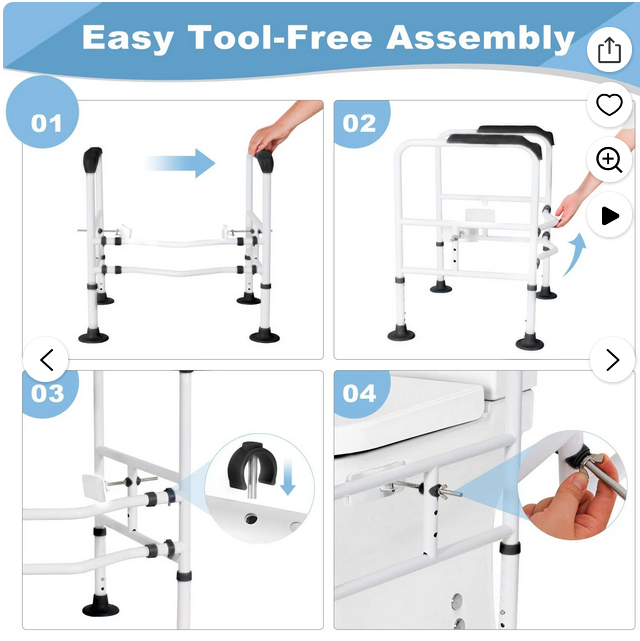 Easy Tool-Free Assembly

01

02

03

04