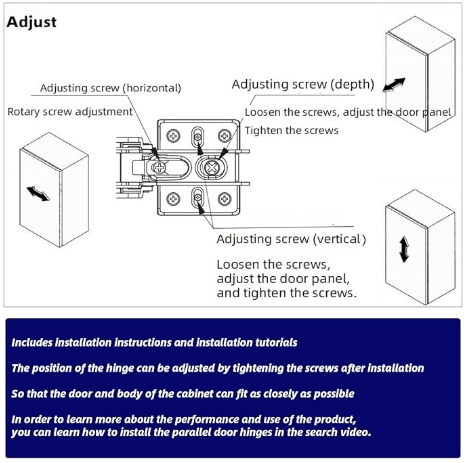 Adjust

Adjusting screw (horizontal)

Rotary screw adjustment

Adjusting screw (depth)

Loosen the screws, adjust the door panel

Tighten the screws

Adjusting screw (vertical)

Loosen the screws, adjust the door panel, and tighten the screws.

Includes installation instructions and installation tutorials

The position of the hinge can be adjusted by tightening the screws after installation

So that the door and body of the cabinet can fit as closely as possible

In order to learn more about the performance and use of the product, you can learn how to install the parallel door hinges in the search video.