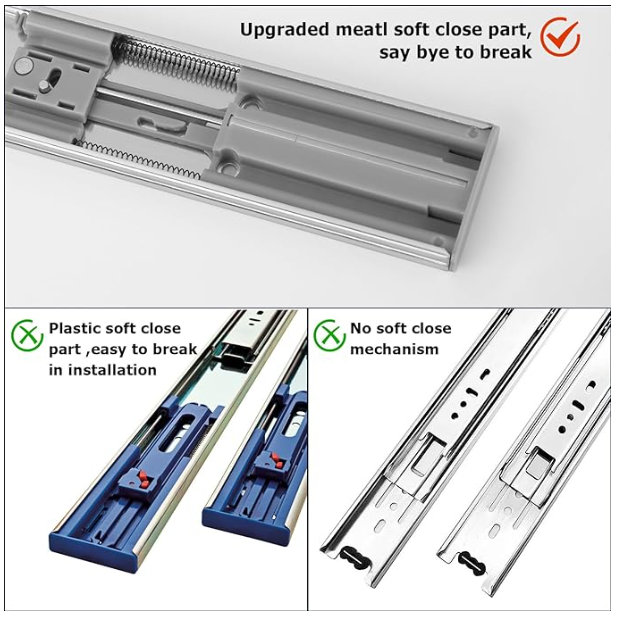 Upgraded meatl soft close part, say bye to break

Plastic soft close part ,easy to break in installation

No soft close mechanism