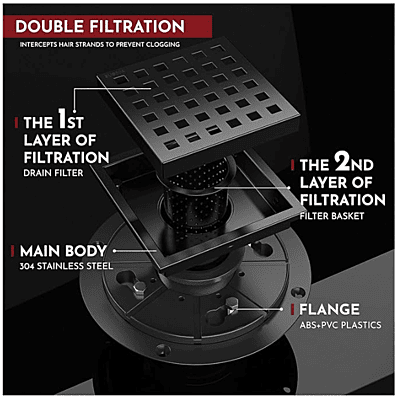 DOUBLE FILTRATION
INTERCEPTS HAIR STRANDS TO PREVENT CLOGGING

THE 1ST LAYER OF FILTRATION
DRAIN FILTER

THE 2ND LAYER OF FILTRATION
FILTER BASKET

MAIN BODY
304 STAINLESS STEEL

FLANGE
ABS+PVC PLASTICS