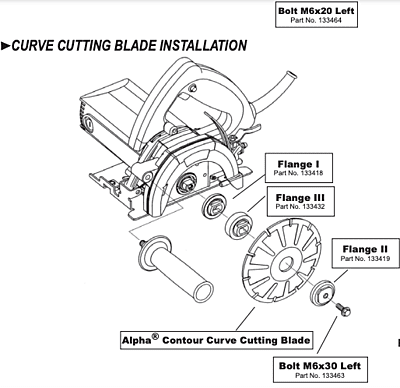 Bolt M6x20 Left
Part No. 133464

►CURVE CUTTING BLADE INSTALLATION

Flange I
Part No. 133418

Flange III
Part No. 133432

Flange II
Part No. 133419

Alpha® Contour Curve Cutting Blade

Bolt M6x30 Left
Part No. 133463