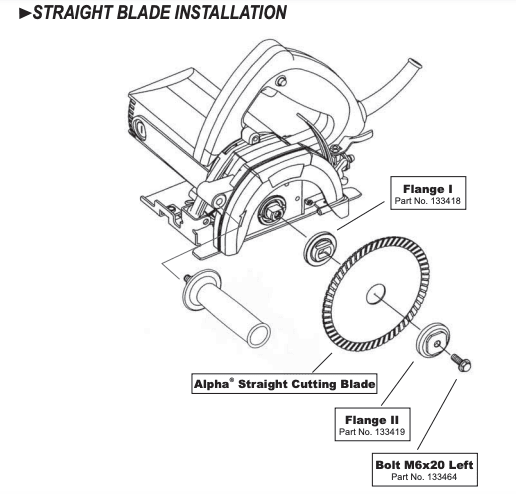 ►STRAIGHT BLADE INSTALLATION

Flange I
Part No. 133418

Alpha® Straight Cutting Blade

Flange II
Part No. 133419

Bolt M6x20 Left
Part No. 133464