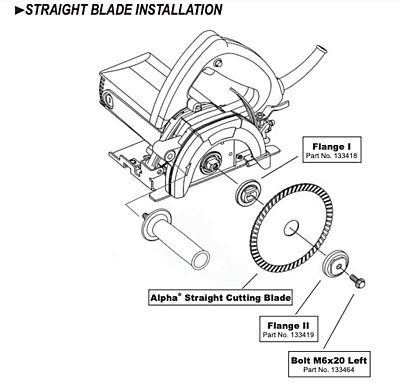 ►STRAIGHT BLADE INSTALLATION

Flange I
Part No. 133418

Alpha® Straight Cutting Blade

Flange II
Part No. 133419

Bolt M6x20 Left
Part No. 133464