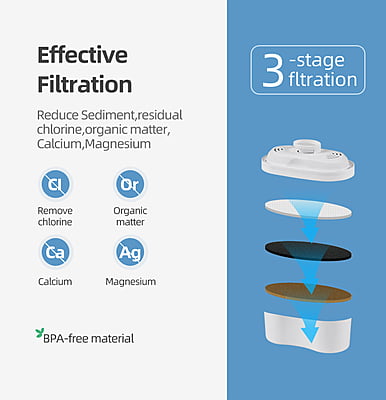 Effective Filtration

Reduce Sediment,residual chlorine,organic matter, Calcium,Magnesium

Cl
Remove chlorine

Or
Organic matter

Ca
Calcium

Ag
Magnesium

BPA-free material

3 -stage fltration