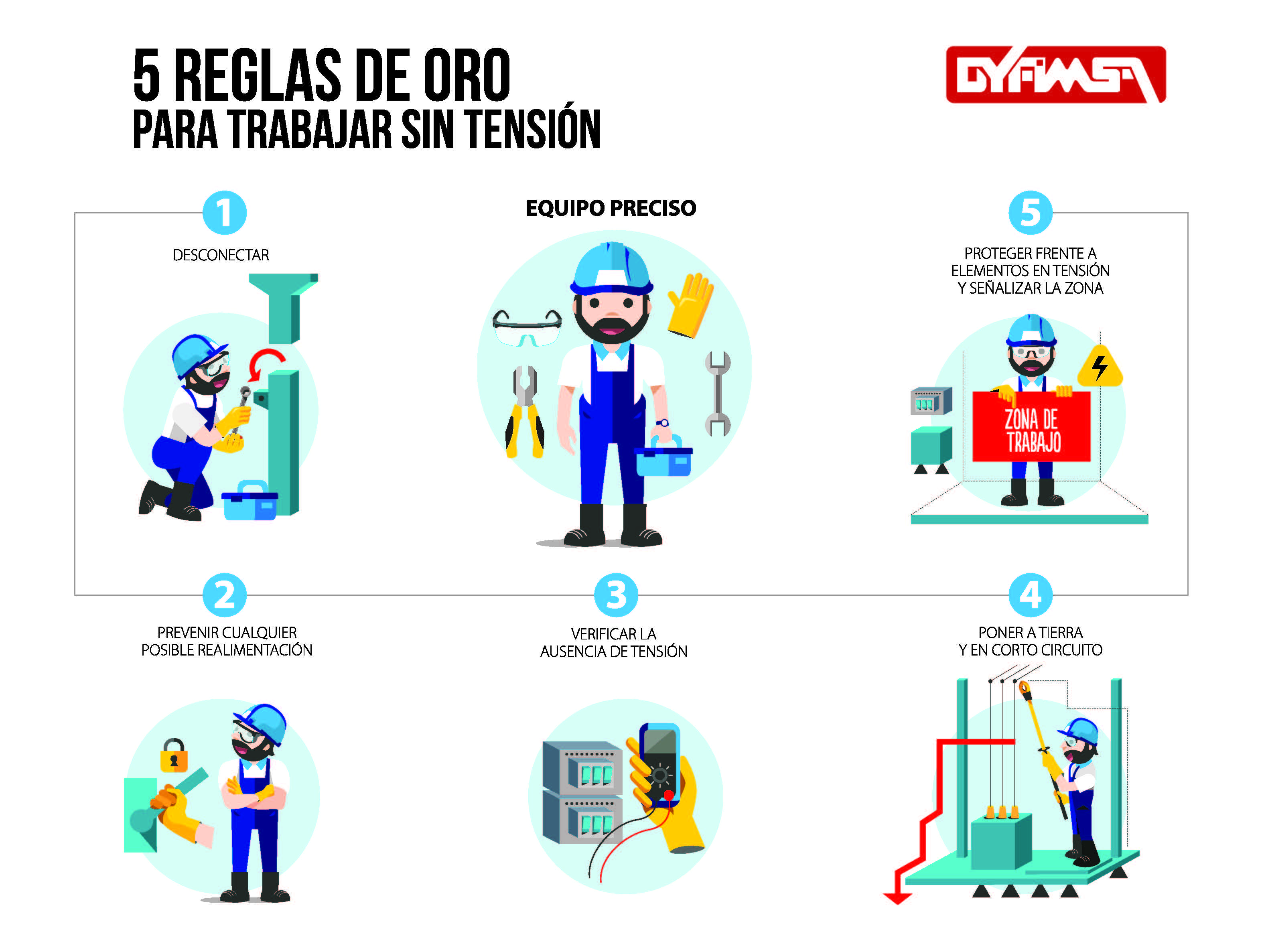 5 REGLAS DE ORO
PARA TRABAJAR SIN TENSIÓN

DYFIMSA

1
DESCONECTAR

EQUIPO PRECISO

5
PROTEGER FRENTE A ELEMENTOS EN TENSIÓN Y SEÑALIZAR LA ZONA

ZONA DE TRABAJO

2
PREVENIR CUALQUIER POSIBLE REALIMENTACIÓN

3
VERIFICAR LA AUSENCIA DE TENSIÓN

4
PONER A TIERRA Y EN CORTO CIRCUITO