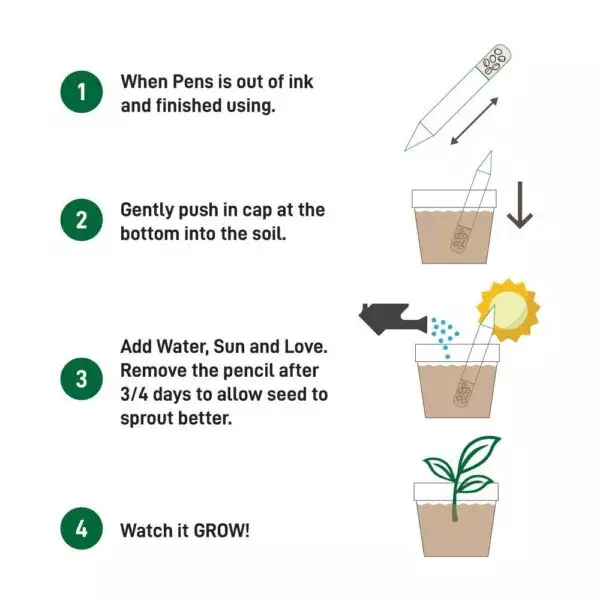 1 When Pens is out of ink and finished using.

2 Gently push in cap at the bottom into the soil.

3 Add Water, Sun and Love. Remove the pencil after 3/4 days to allow seed to sprout better.

4 Watch it GROW!