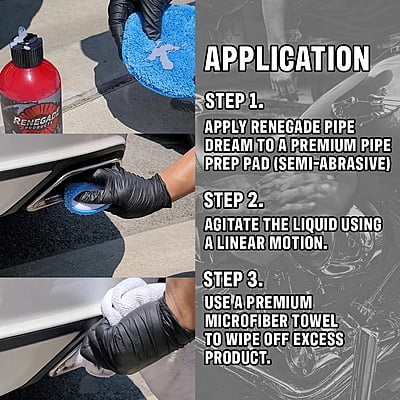 RENEGADE
PRODUCTS

APPLICATION

STEP 1.

APPLY RENEGADE PIPE DREAM TO A PREMIUM PIPE PREP PAD (SEMI-ABRASIVE)

STEP 2.

AGITATE THE LIQUID USING A LINEAR MOTION.

STEP 3.

USE A PREMIUM MICROFIBER TOWEL TO WIPE OFF EXCESS PRODUCT.