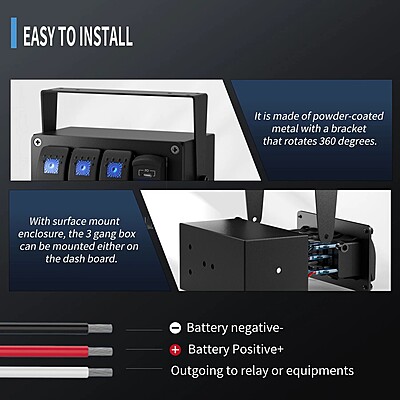 EASY TO INSTALL

It is made of powder-coated metal with a bracket that rotates 360 degrees.

With surface mount enclosure, the 3 gang box can be mounted either on the dash board.

Battery negative-

Battery Positive+

Outgoing to relay or equipments