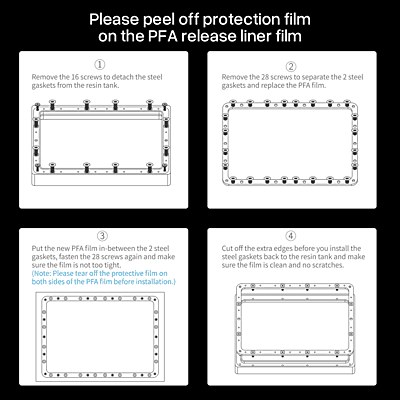 Please peel off protection film on the PFA release liner film

①
Remove the 16 screws to detach the steel gaskets from the resin tank.

②
Remove the 28 screws to separate the 2 steel gaskets and replace the PFA film.

③
Put the new PFA film in-between the 2 steel gaskets, fasten the 28 screws again and make sure the film is not too tight.
(Note: Please tear off the protective film on both sides of the PFA film before installation.)

④
Cut off the extra edges before you install the steel gaskets back to the resin tank and make sure the film is clean and no scratches.