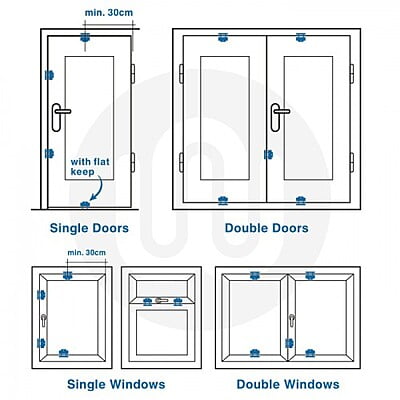 min. 30cm

with flat keep

Single Doors

Double Doors

min. 30cm

Single Windows

Double Windows