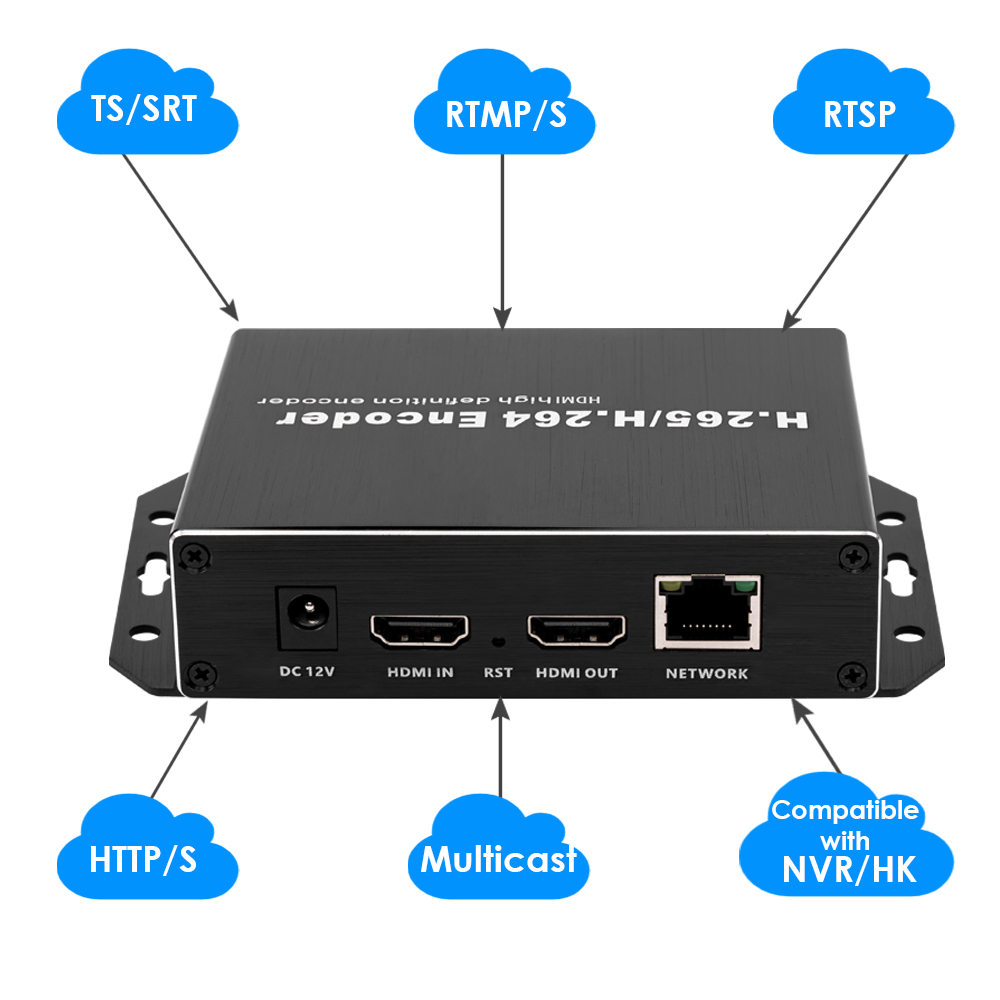 TS/SRT

RTMP/S

RTSP

H.265/H.264 Encoder
HDMI high definition encoder

DC 12V
HDMI IN
RST
HDMI OUT
NETWORK

HTTP/S

Multicast

Compatible with NVR/HK