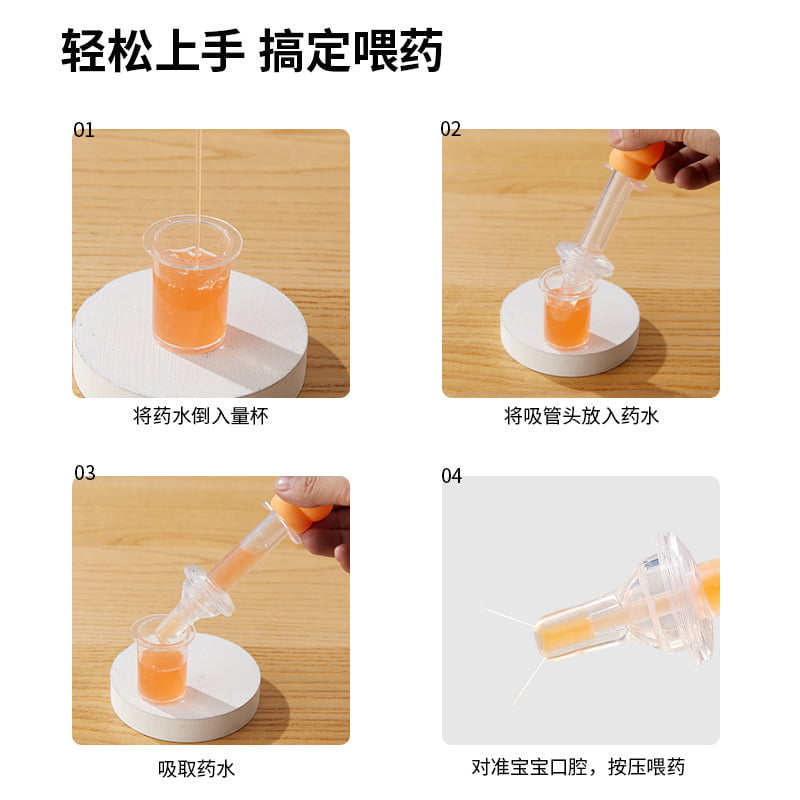 轻松上手 搞定喂药

01

将药水倒入量杯

02

将吸管头放入药水

03

吸取药水

04

对准宝宝口腔，按压喂药