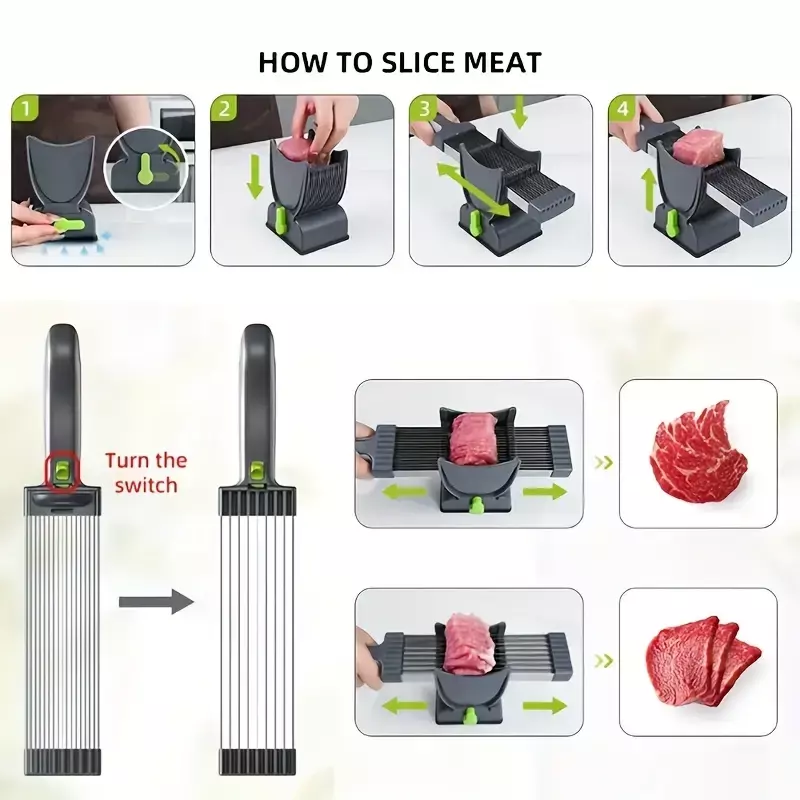 HOW TO SLICE MEAT

1

2

3

4

Turn the switch