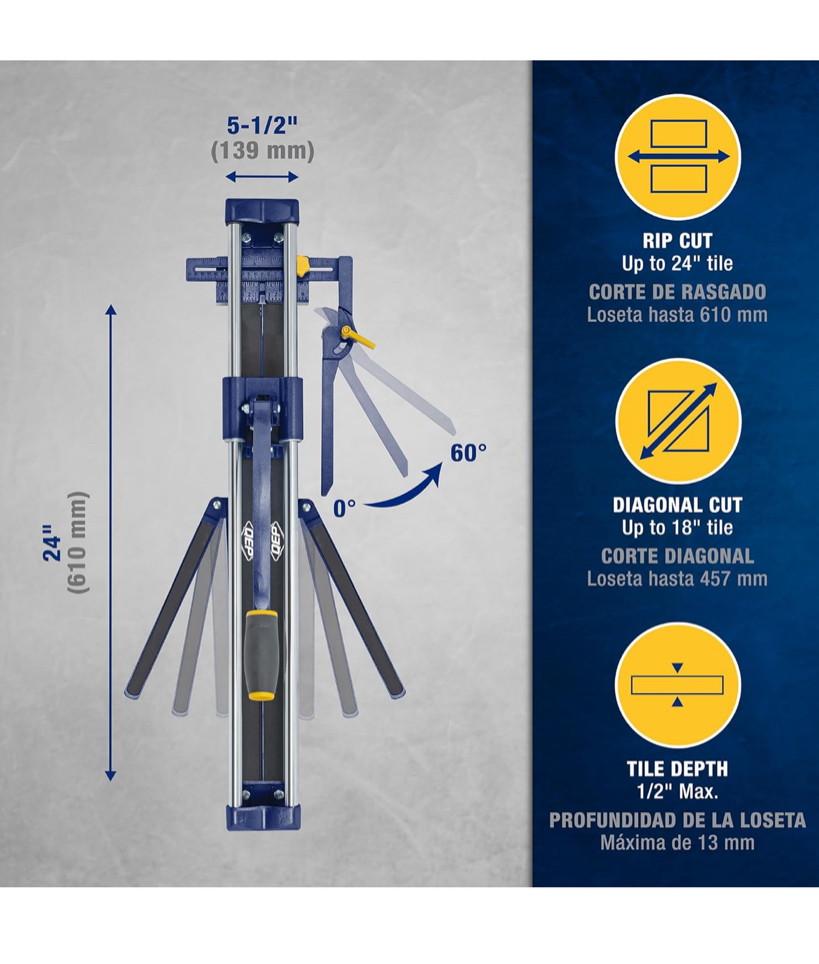 5-1/2"
(139 mm)

24"
(610 mm)

QEP QEP

0° 60°

RIP CUT
Up to 24" tile
CORTE DE RASGADO
Loseta hasta 610 mm

DIAGONAL CUT
Up to 18" tile
CORTE DIAGONAL
Loseta hasta 457 mm

TILE DEPTH
1/2" Max.
PROFUNDIDAD DE LA LOSETA
Máxima de 13 mm