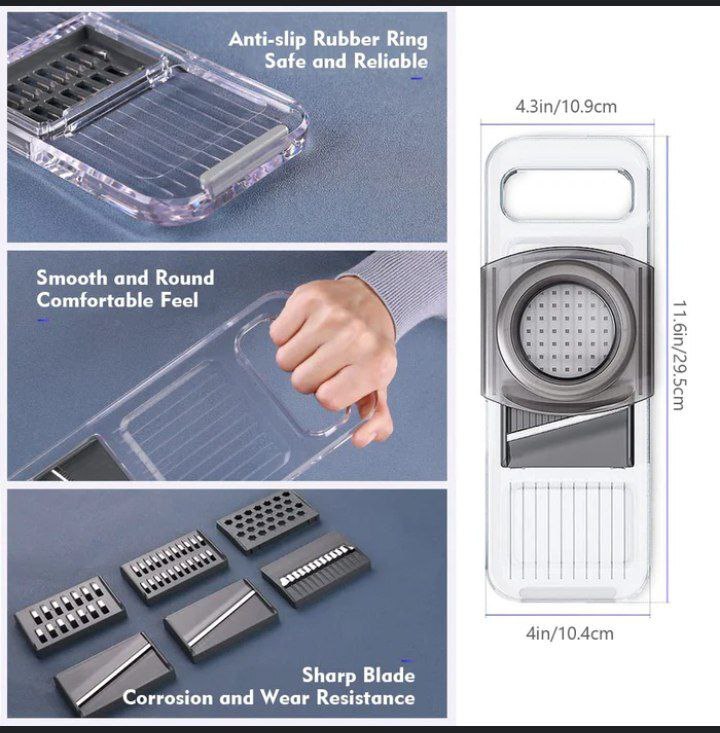 Anti-slip Rubber Ring
Safe and Reliable

Smooth and Round
Comfortable Feel

Sharp Blade
Corrosion and Wear Resistance

4.3in/10.9cm

11.6in/29.5cm

4in/10.4cm