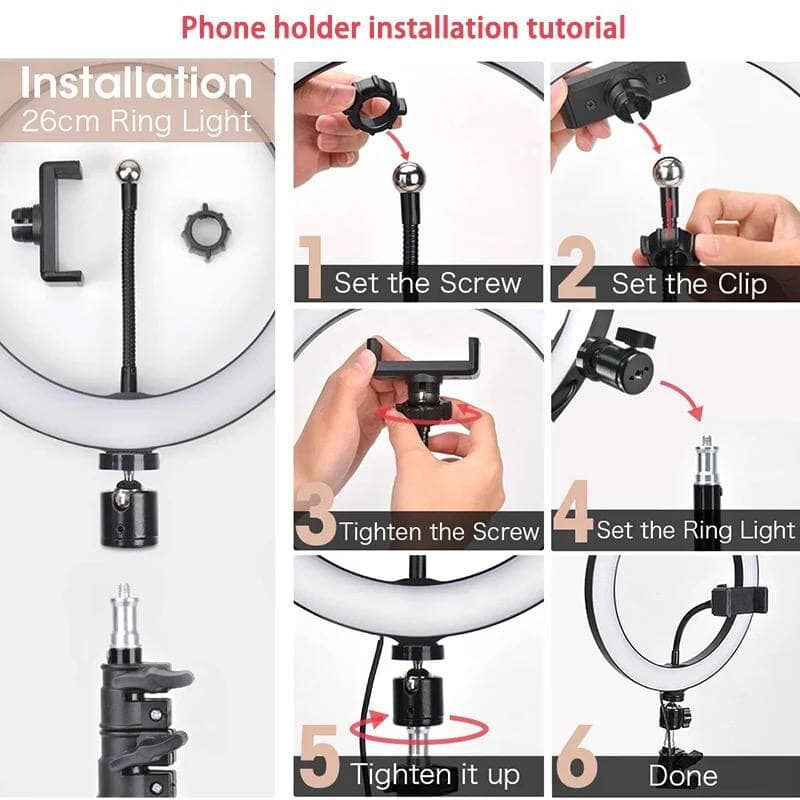 Phone holder installation tutorial

Installation
26cm Ring Light

1 Set the Screw

2 Set the Clip

3 Tighten the Screw

4 Set the Ring Light

5 Tighten it up

6 Done