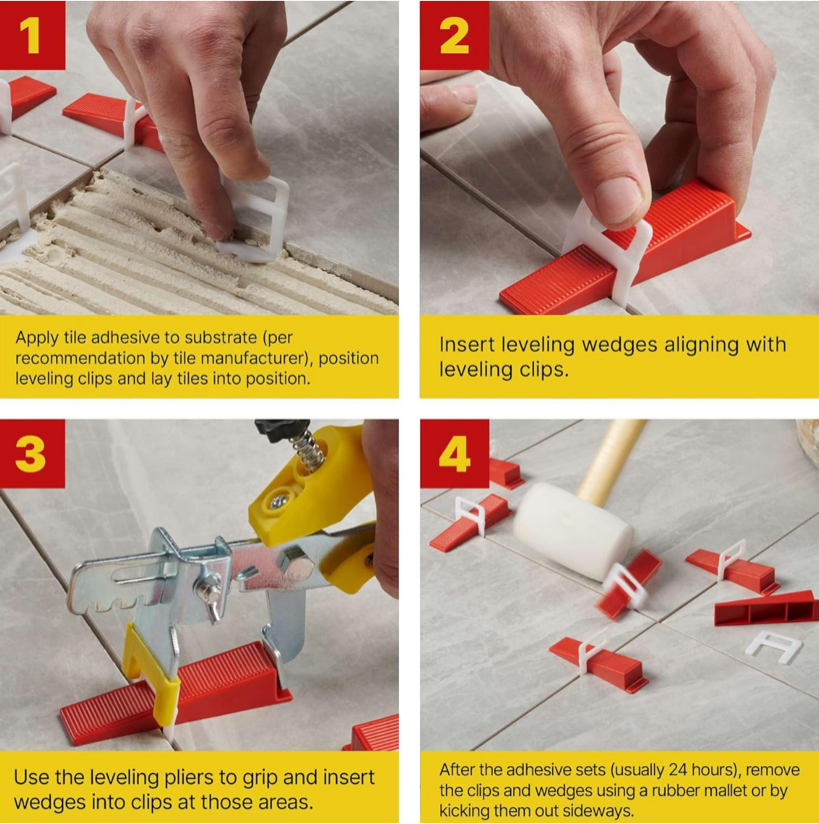 1

Apply tile adhesive to substrate (per recommendation by tile manufacturer), position leveling clips and lay tiles into position.

2

Insert leveling wedges aligning with leveling clips.

3

Use the leveling pliers to grip and insert wedges into clips at those areas.

4

After the adhesive sets (usually 24 hours), remove the clips and wedges using a rubber mallet or by kicking them out sideways.