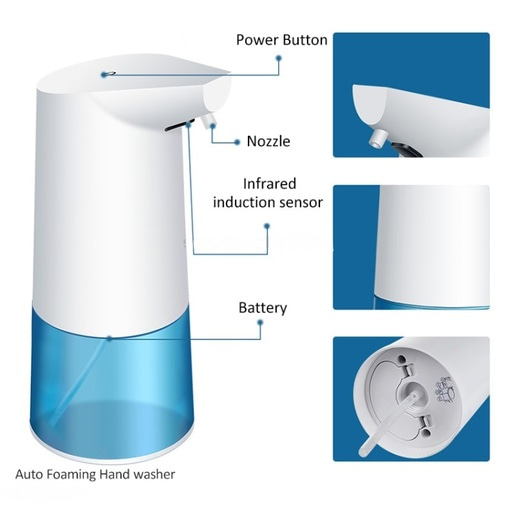 Power Button

Nozzle

Infrared induction sensor

Battery

Auto Foaming Hand washer