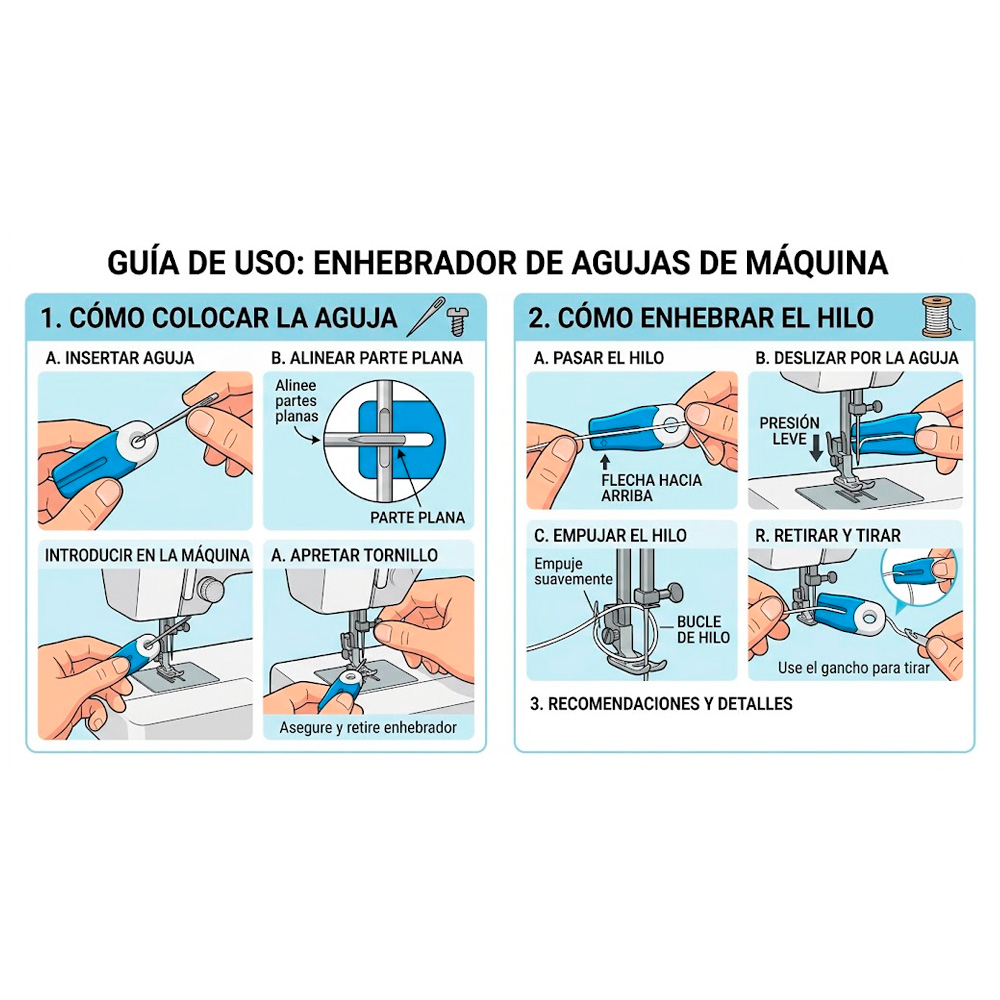 GUÍA DE USO: ENHEBRADOR DE AGUJAS DE MÁQUINA

1. CÓMO COLOCAR LA AGUJA

A. INSERTAR AGUJA

B. ALINEAR PARTE PLANA

Alinee partes planas

PARTE PLANA

INTRODUCIR EN LA MÁQUINA

A. APRETAR TORNILLO

Asegure y retire enhebrador

2. CÓMO ENHEBRAR EL HILO

A. PASAR EL HILO

FLECHA HACIA ARRIBA

B. DESLIZAR POR LA AGUJA

PRESIÓN LEVE

C. EMPUJAR EL HILO

Empuje suavemente

BUCLE DE HILO

R. RETIRAR Y TIRAR

Use el gancho para tirar

3. RECOMENDACIONES Y DETALLES