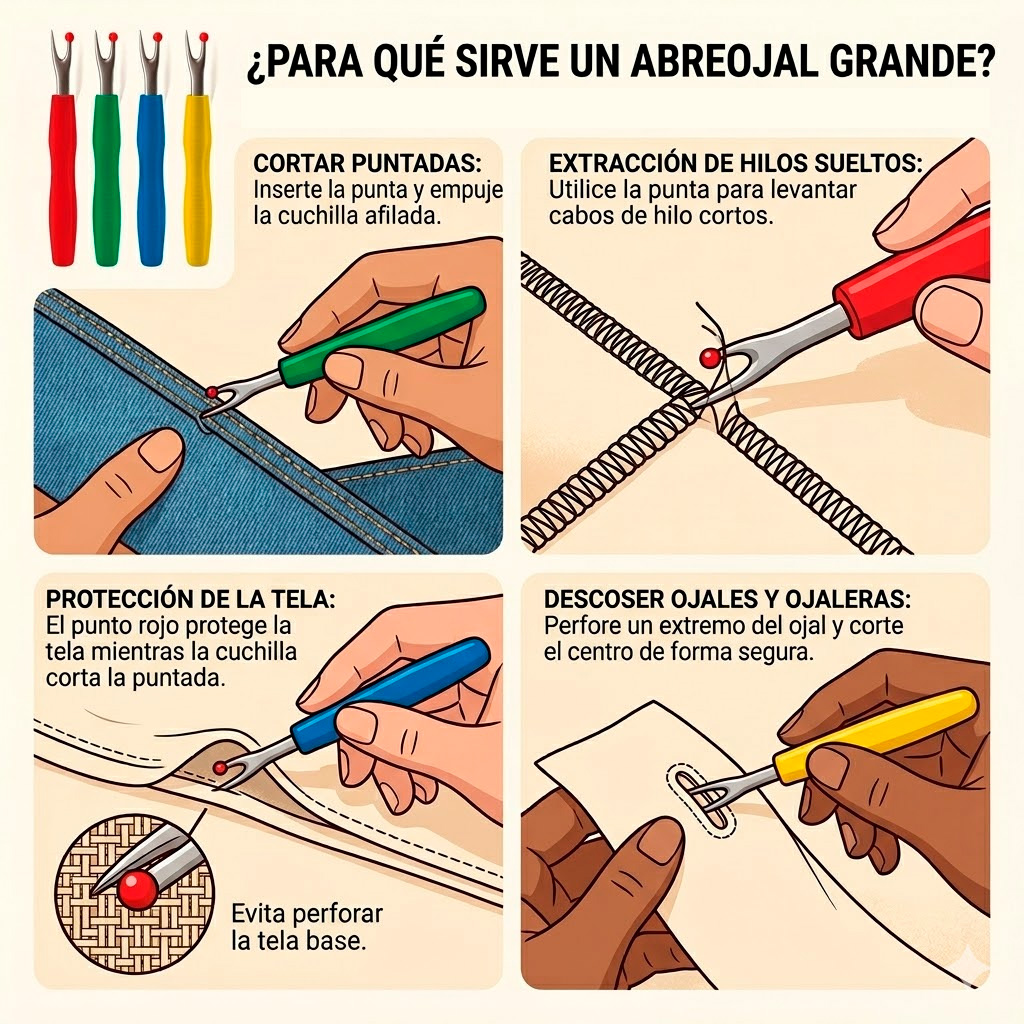 ¿PARA QUÉ SIRVE UN ABREOJAL GRANDE?

CORTAR PUNTADAS:
Inserte la punta y empuje la cuchilla afilada.

EXTRACCIÓN DE HILOS SUELTOS:
Utilice la punta para levantar cabos de hilo cortos.

PROTECCIÓN DE LA TELA:
El punto rojo protege la tela mientras la cuchilla corta la puntada.

Evita perforar la tela base.

DESCOSER OJALES Y OJALERAS:
Perfore un extremo del ojal y corte el centro de forma segura.