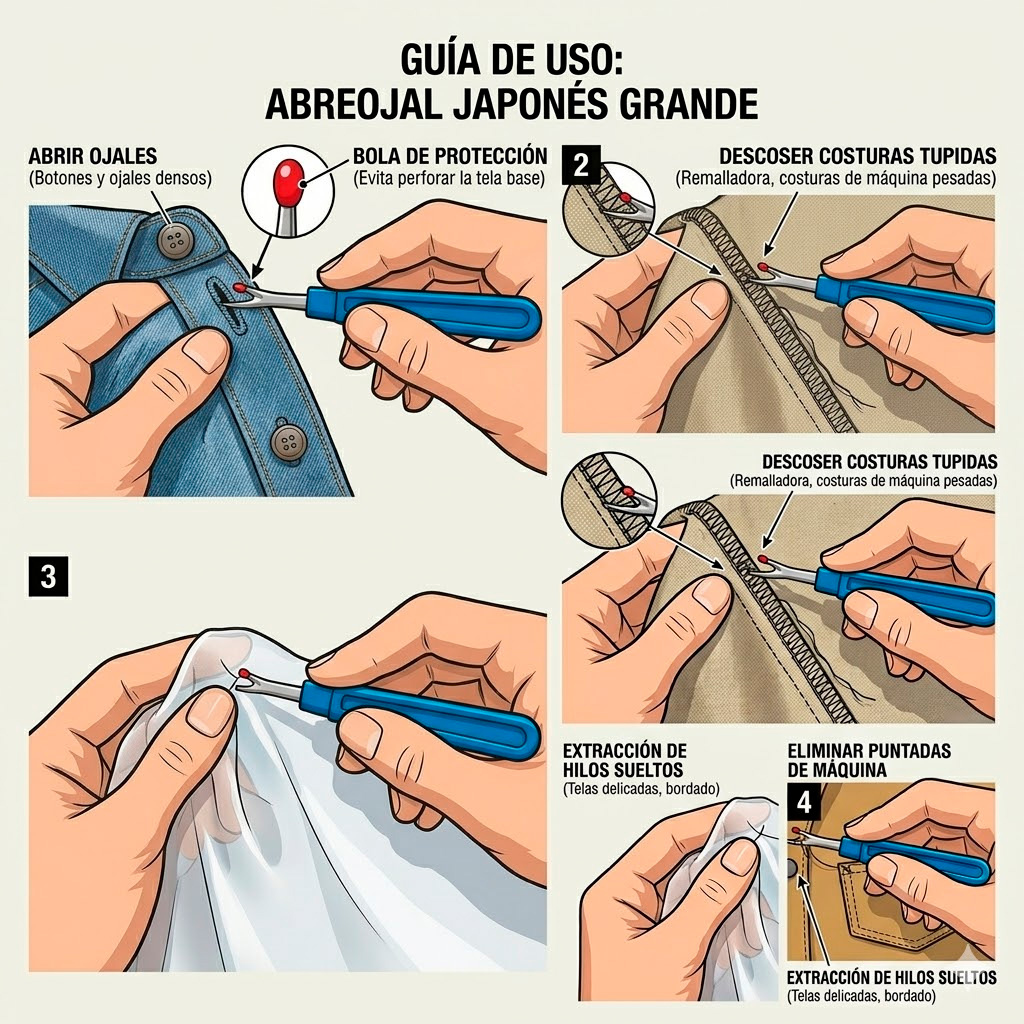 GUÍA DE USO:
ABREOJAL JAPONÉS GRANDE

ABRIR OJALES
(Botones y ojales densos)

BOLA DE PROTECCIÓN
(Evita perforar la tela base)

2

DESCOSER COSTURAS TUPIDAS
(Remalladora, costuras de máquina pesadas)

DESCOSER COSTURAS TUPIDAS
(Remalladora, costuras de máquina pesadas)

3

EXTRACCIÓN DE HILOS SUELTOS
(Telas delicadas, bordado)

ELIMINAR PUNTADAS DE MÁQUINA

4

EXTRACCIÓN DE HILOS SUELTOS
(Telas delicadas, bordado)