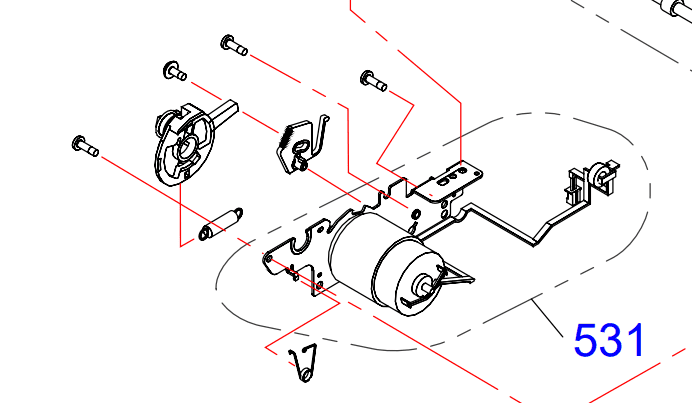 531