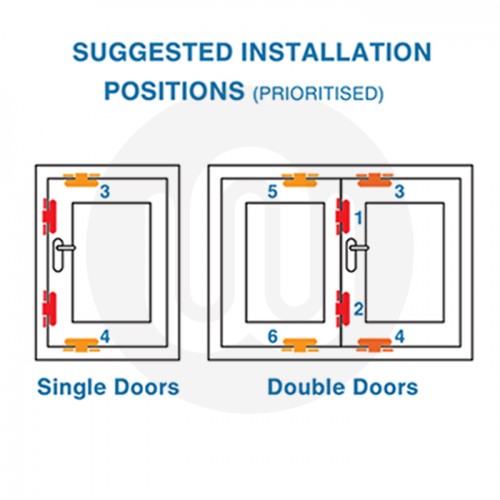 SUGGESTED INSTALLATION POSITIONS (PRIORITISED)

3
4

Single Doors

5
3
1
2
6
4

Double Doors