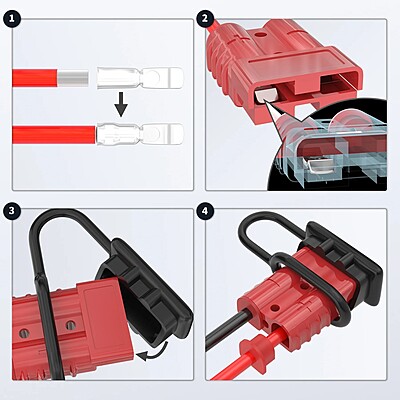 1

2

3

4